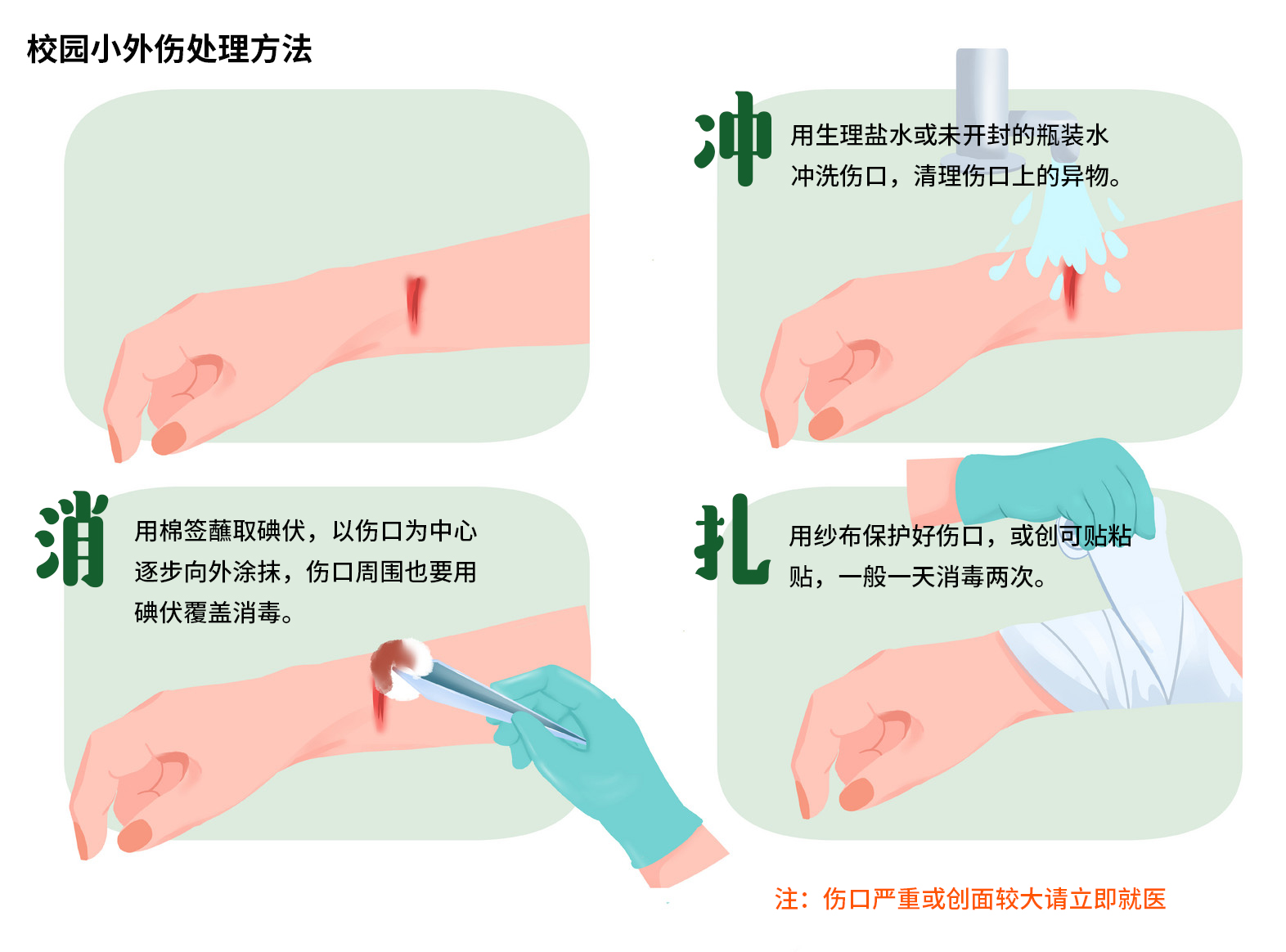 校园小外伤处理方法

冲

用生理盐水或未开封的瓶装水冲洗伤口，清理伤口上的异物。

消

用棉签蘸取碘伏，以伤口为中心逐步向外涂抹，伤口周围也要用碘伏覆盖消毒。

扎

用纱布保护好伤口，或创可贴粘贴，一般一天消毒两次。

注：伤口严重或创面较大请立即就医